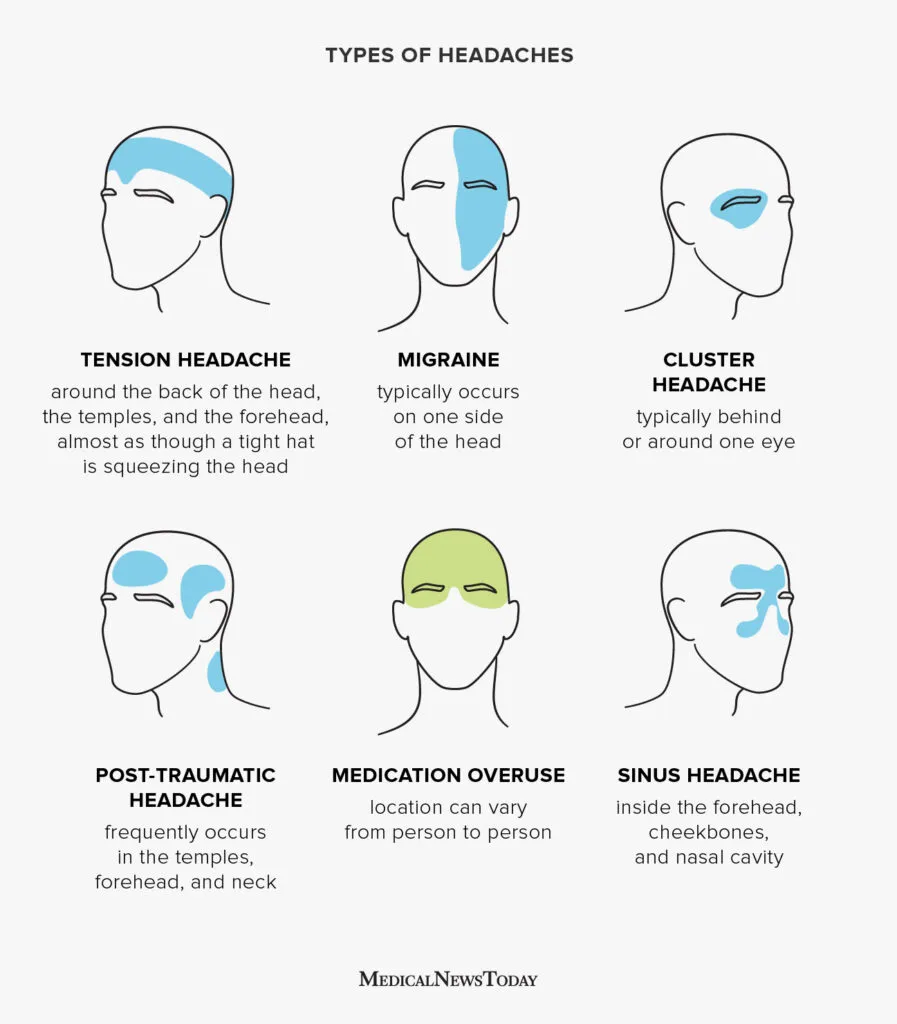 TYPES OF HEADACHES

TENSION HEADACHE

around the back of the head, the temples, and the forehead, almost as though a tight hat is squeezing the head

MIGRAINE

typically occurs on one side of the head

CLUSTER HEADACHE

typically behind or around one eye

POST-TRAUMATIC HEADACHE

frequently occurs in the temples, forehead, and neck

MEDICATION OVERUSE

location can vary from person to person

SINUS HEADACHE

inside the forehead, cheekbones, and nasal cavity

MEDICALNEWSTODAY