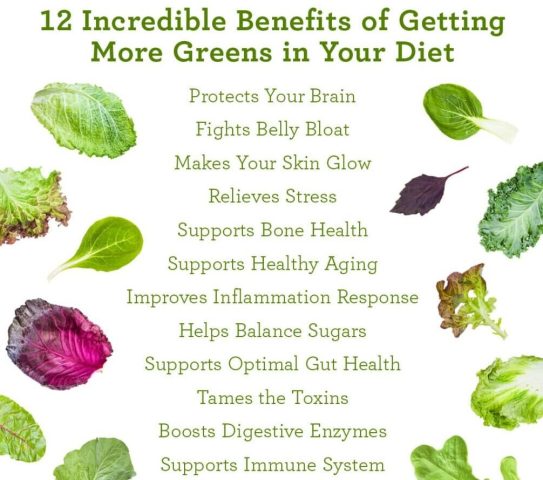 12 Incredible Benefits of Getting More Greens in Your Diet

Protects Your Brain

Fights Belly Bloat

Makes Your Skin Glow

Relieves Stress

Supports Bone Health

Supports Healthy Aging

Improves Inflammation Response

Helps Balance Sugars

Supports Optimal Gut Health

Tames the Toxins

Boosts Digestive Enzymes

Supports Immune System