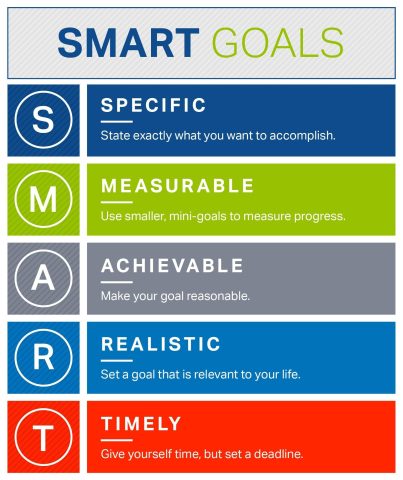 SMART GOALS

S

SPECIFIC

State exactly what you want to accomplish.

M

MEASURABLE

Use smaller, mini-goals to measure progress.

A

ACHIEVABLE

Make your goal reasonable.

R

REALISTIC

Set a goal that is relevant to your life.

T

TIMELY

Give yourself time, but set a deadline.