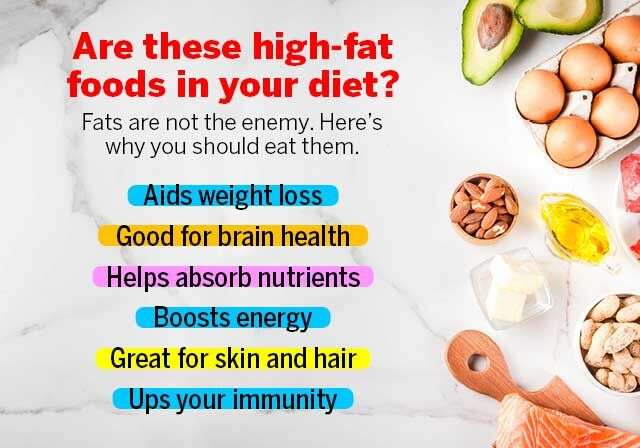 Are these high-fat foods in your diet?

Fats are not the enemy. Here's why you should eat them.

Aids weight loss

Good for brain health

Helps absorb nutrients

Boosts energy

Great for skin and hair

Ups your immunity