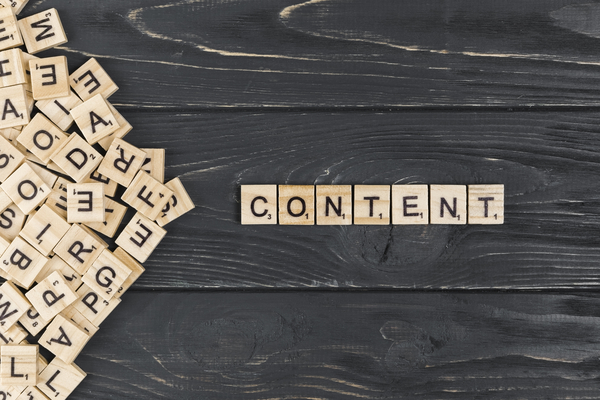 CONTENT